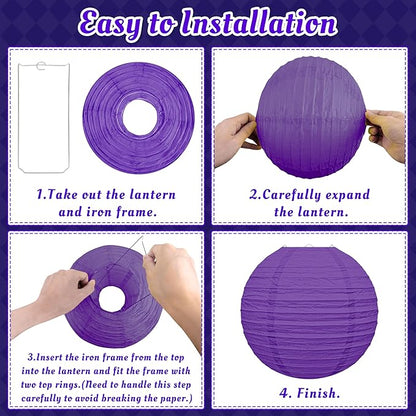 Easy to Installation

1.Take out the lantern and iron frame.

2.Carefully expand the lantern.

3.Insert the iron frame from the top into the lantern and fit the frame with two top rings.(Need to handle this step carefully to avoid breaking the paper.)

4. Finish.