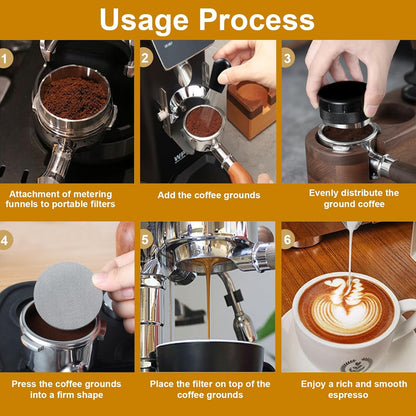 Usage Process

1

Attachment of metering funnels to portable filters

2

Add the coffee grounds

3

Evenly distribute the ground coffee

4

Press the coffee grounds into a firm shape

5

Place the filter on top of the coffee grounds

6

Enjoy a rich and smooth espresso