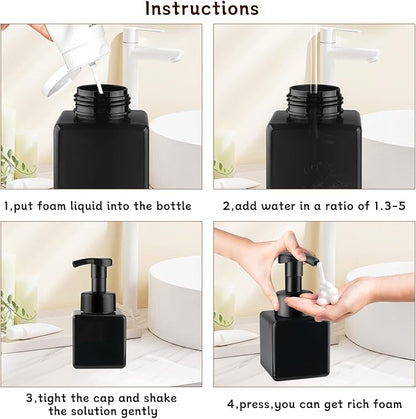 Instructions

1,put foam liquid into the bottle

2,add water in a ratio of 1.3-5

3,tight the cap and shake the solution gently

4,press,you can get rich foam