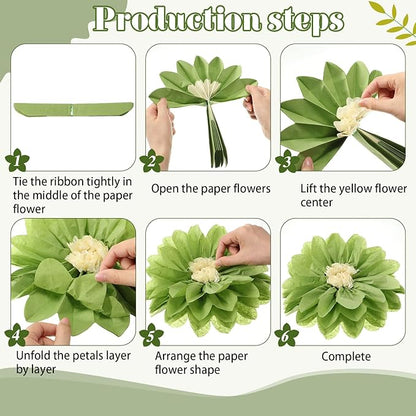 Production steps

1

Tie the ribbon tightly in the middle of the paper flower

2

Open the paper flowers

3

Lift the yellow flower center

4

Unfold the petals layer by layer

5

Arrange the paper flower shape

6

Complete