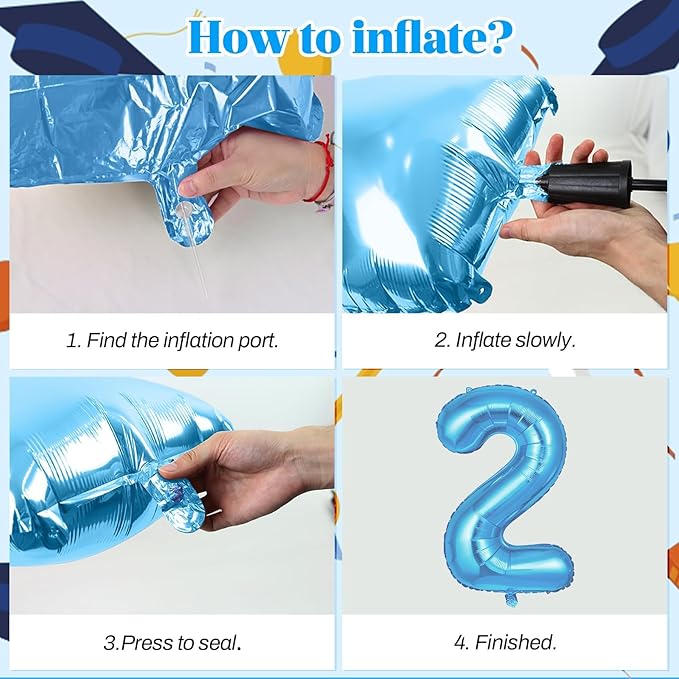 How to inflate?

1. Find the inflation port.

2. Inflate slowly.

3.Press to seal.

4. Finished.