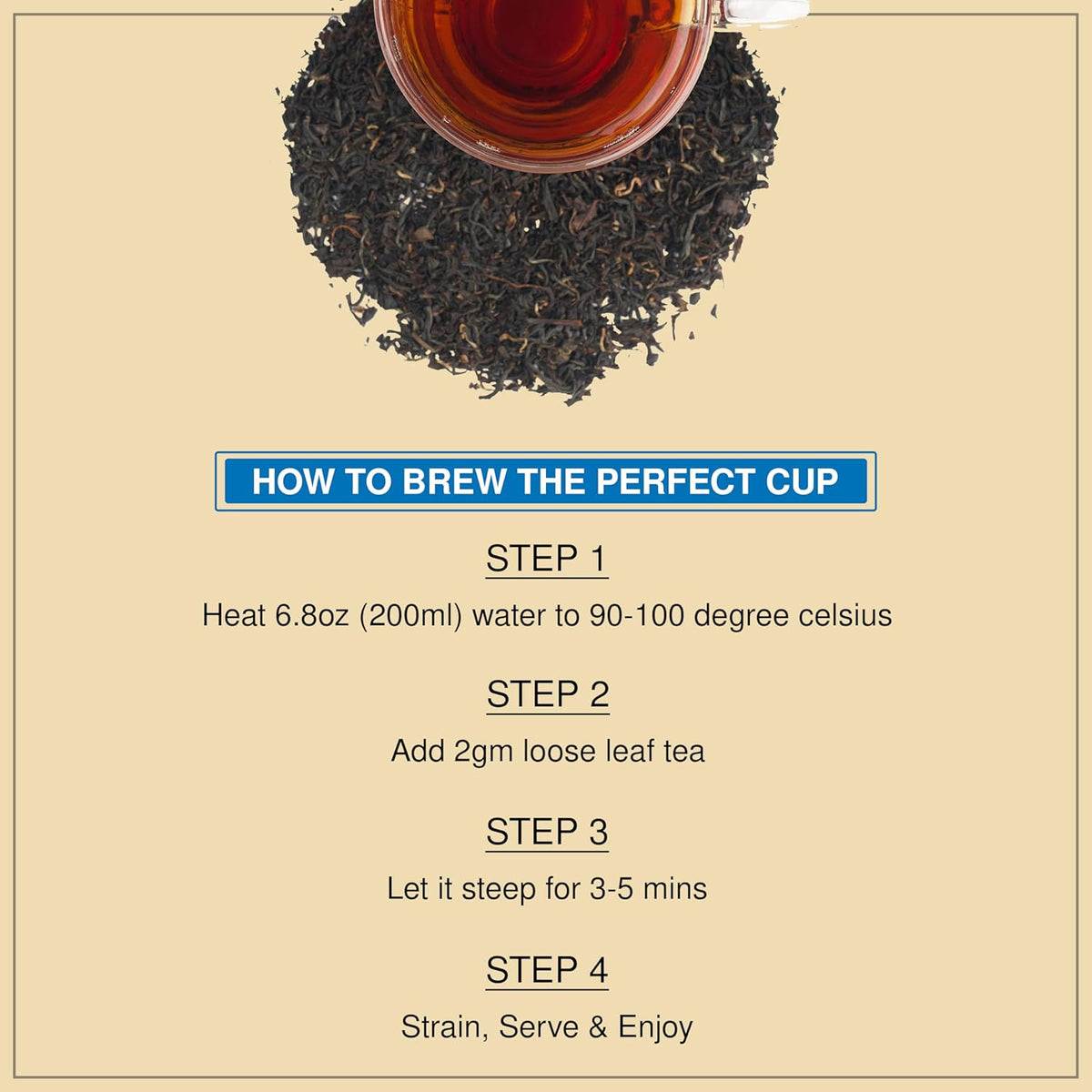 HOW TO BREW THE PERFECT CUP

STEP 1

Heat 6.8oz (200ml) water to 90-100 degree celsius

STEP 2

Add 2gm loose leaf tea

STEP 3

Let it steep for 3-5 mins

STEP 4

Strain, Serve & Enjoy