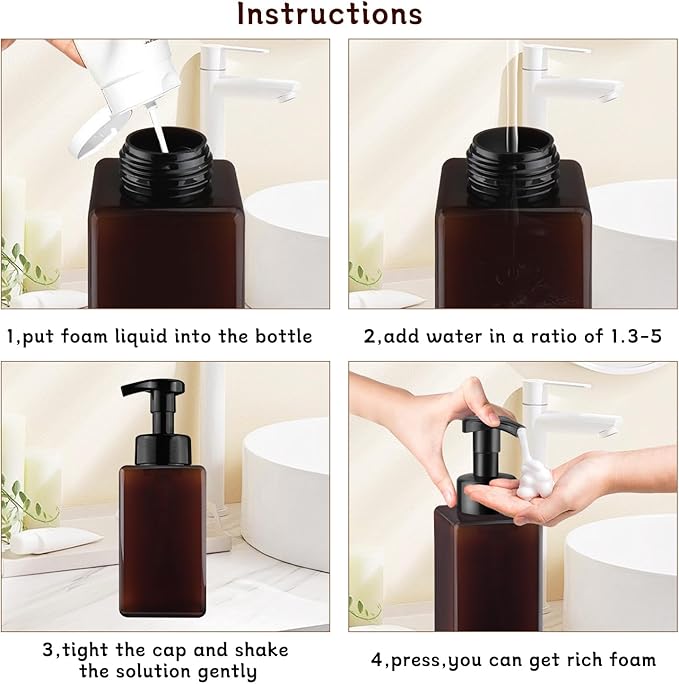 Instructions

1,put foam liquid into the bottle

2,add water in a ratio of 1.3-5

3,tight the cap and shake the solution gently

4,press,you can get rich foam