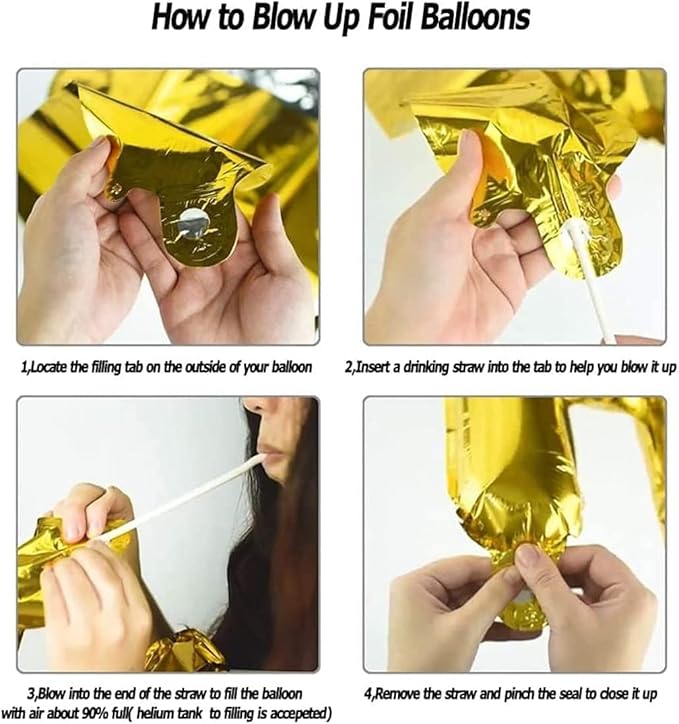 How to Blow Up Foil Balloons

1,Locate the filling tab on the outside of your balloon

2,Insert a drinking straw into the tab to help you blow it up

3,Blow into the end of the straw to fill the balloon with air about 90% full( helium tank to filling is accepeted)

4,Remove the straw and pinch the seal to close it up